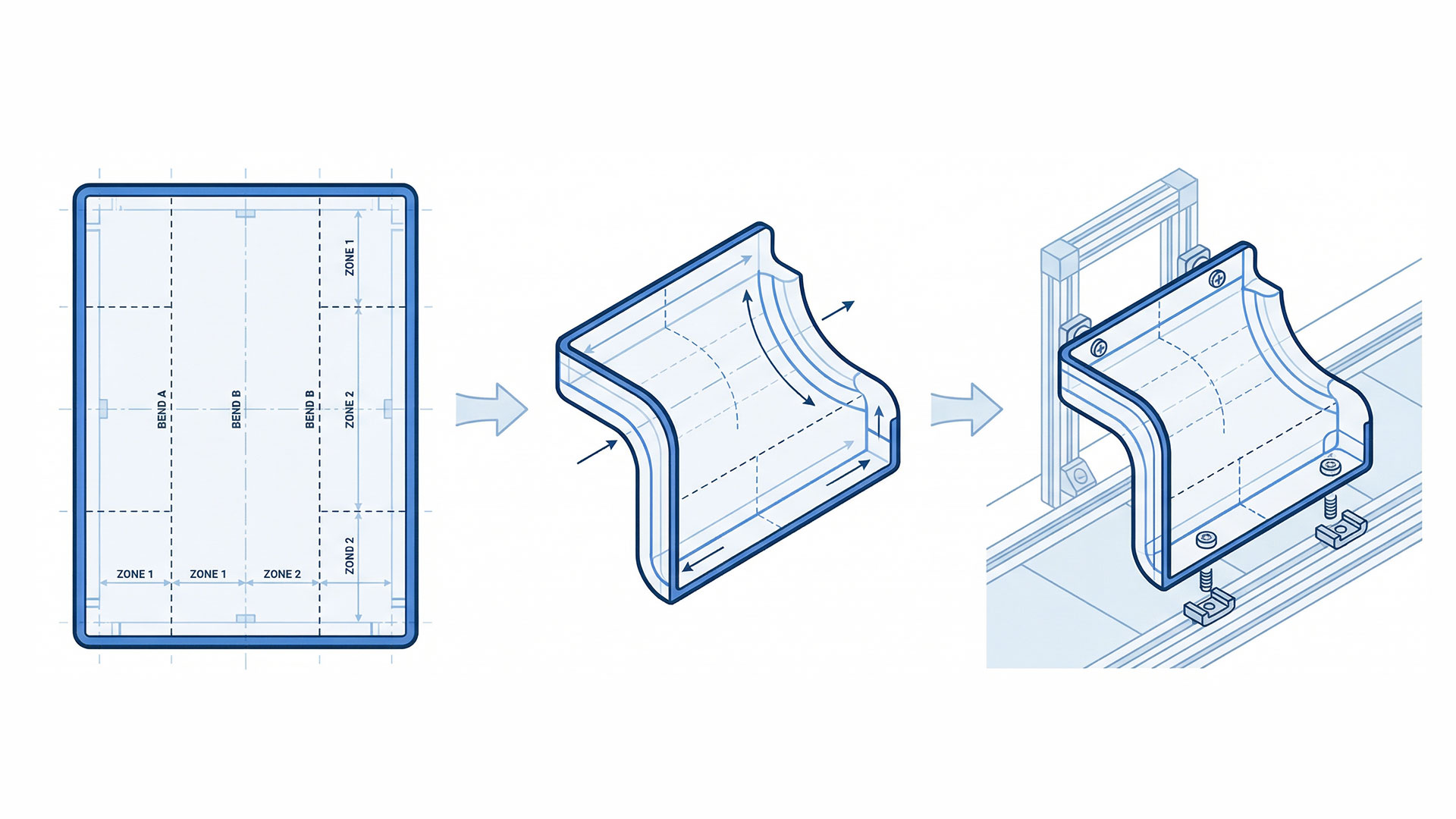 ZONE 1

BEND A

BEND B

BEND B

ZONE 2

ZOND 2

ZONE 1

ZONE 1

ZONE 2