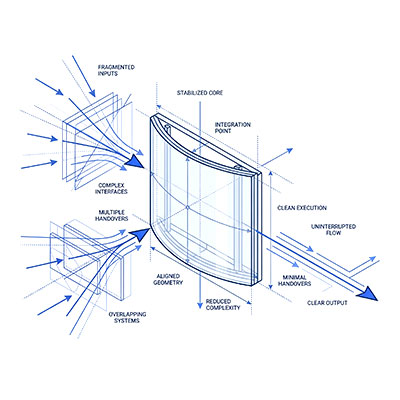 FRAGMENTED INPUTS

STABILIZED CORE

INTEGRATION POINT

COMPLEX INTERFACES

MULTIPLE HANDOVERS

CLEAN EXECUTION

UNINTERRUPTED FLOW

ALIGNED GEOMETRY

MINIMAL HANDOVERS

REDUCED COMPLEXITY

CLEAR OUTPUT

OVERLAPPING SYSTEMS